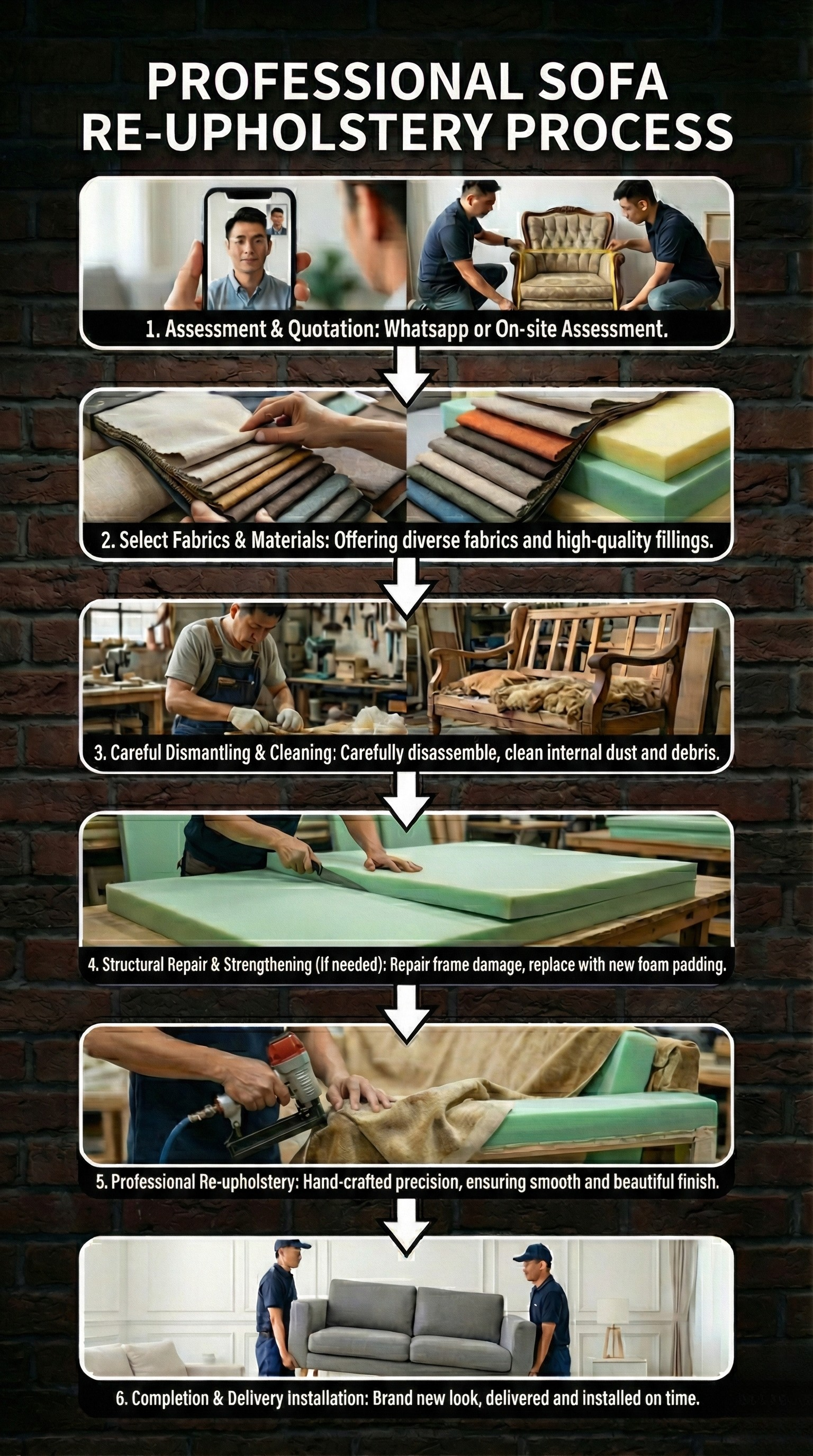 PROFESSIONAL SOFA RE-UPHOLSTERY PROCESS

1. Assessment & Quotation: Whatsapp or On-site Assessment.

2. Select Fabrics & Materials: Offering diverse fabrics and high-quality fillings.

3. Careful Dismantling & Cleaning: Carefully disassemble, clean internal dust and debris.

4. Structural Repair & Strengthening (If needed): Repair frame damage, replace with new foam padding.

5. Professional Re-upholstery: Hand-crafted precision, ensuring smooth and beautiful finish.

6. Completion & Delivery installation: Brand new look, delivered and installed on time.