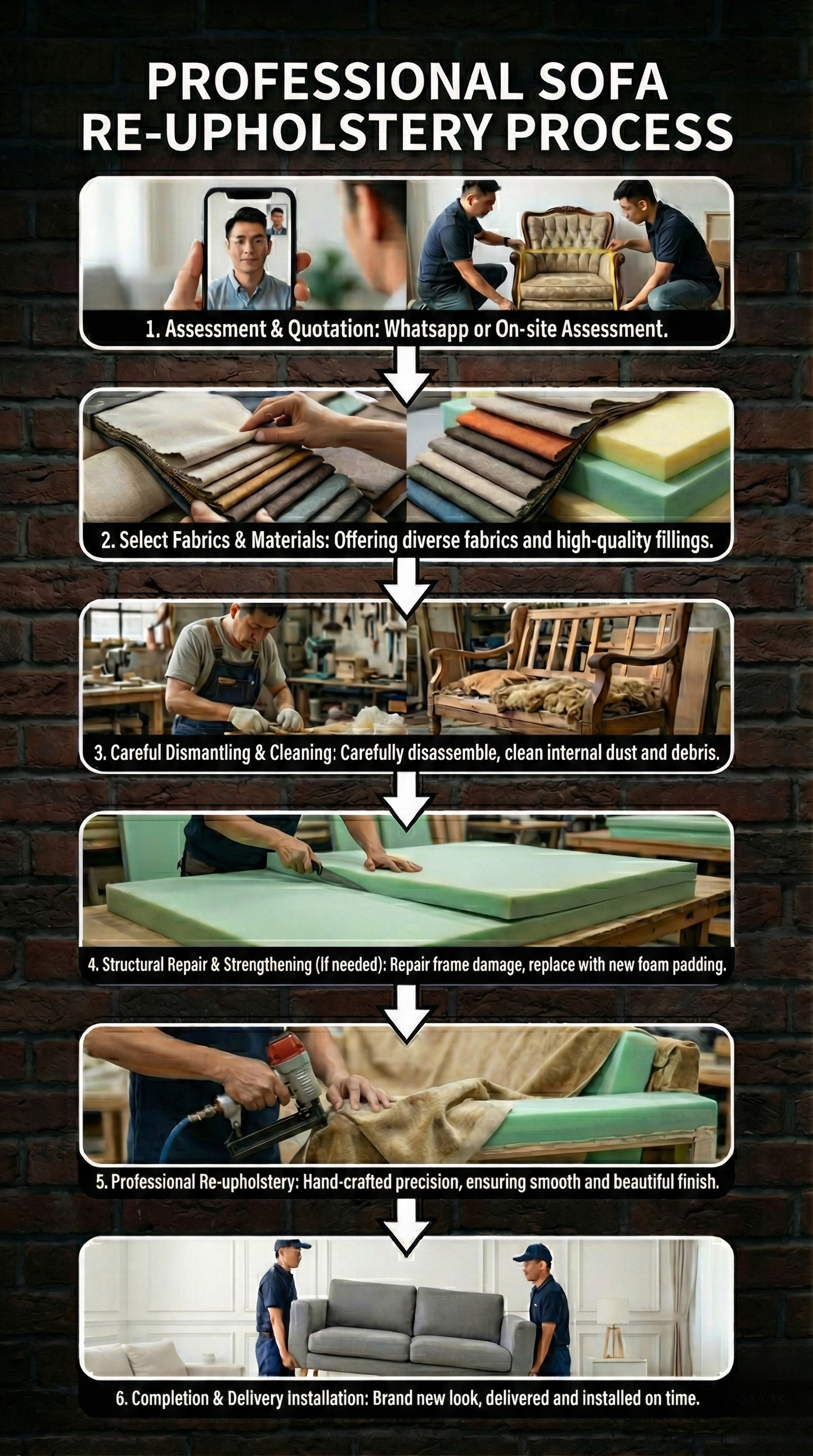 PROFESSIONAL SOFA RE-UPHOLSTERY PROCESS

1. Assessment & Quotation: Whatsapp or On-site Assessment.

2. Select Fabrics & Materials: Offering diverse fabrics and high-quality fillings.

3. Careful Dismantling & Cleaning: Carefully disassemble, clean internal dust and debris.

4. Structural Repair & Strengthening (If needed): Repair frame damage, replace with new foam padding.

5. Professional Re-upholstery: Hand-crafted precision, ensuring smooth and beautiful finish.

6. Completion & Delivery installation: Brand new look, delivered and installed on time.